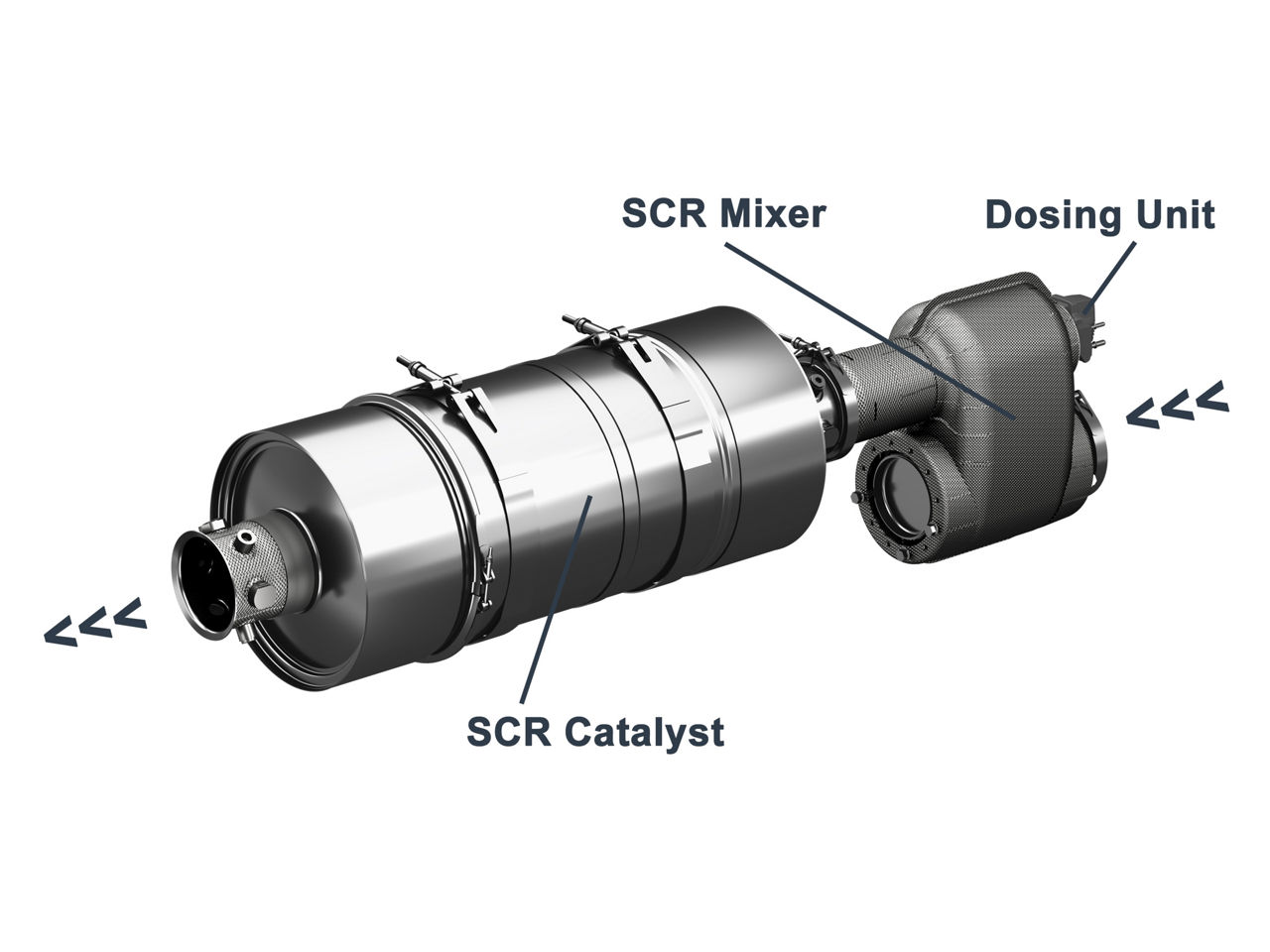 SCR Mixer

Dosing Unit

<<<

<<<

SCR Catalyst