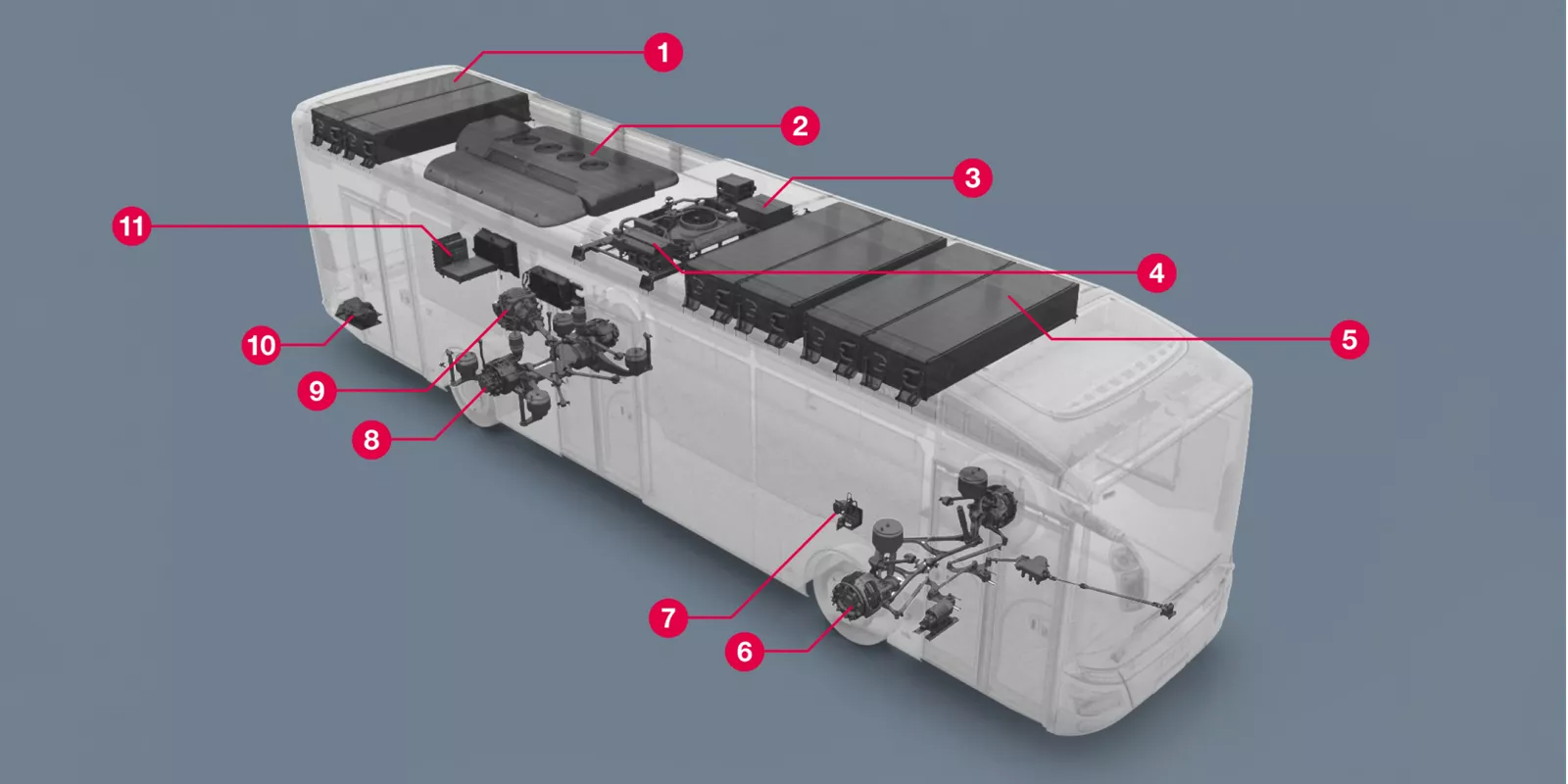 1
2
3
11
4
5
10
9
8
7
6